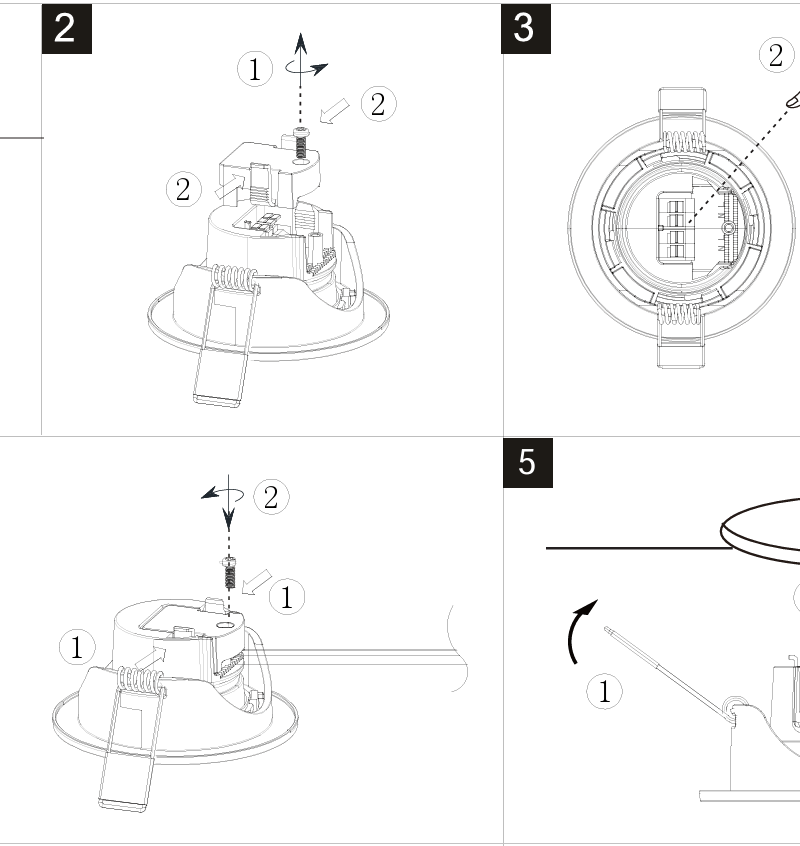 2

1

2

2

3

2

2

1

1

5

1